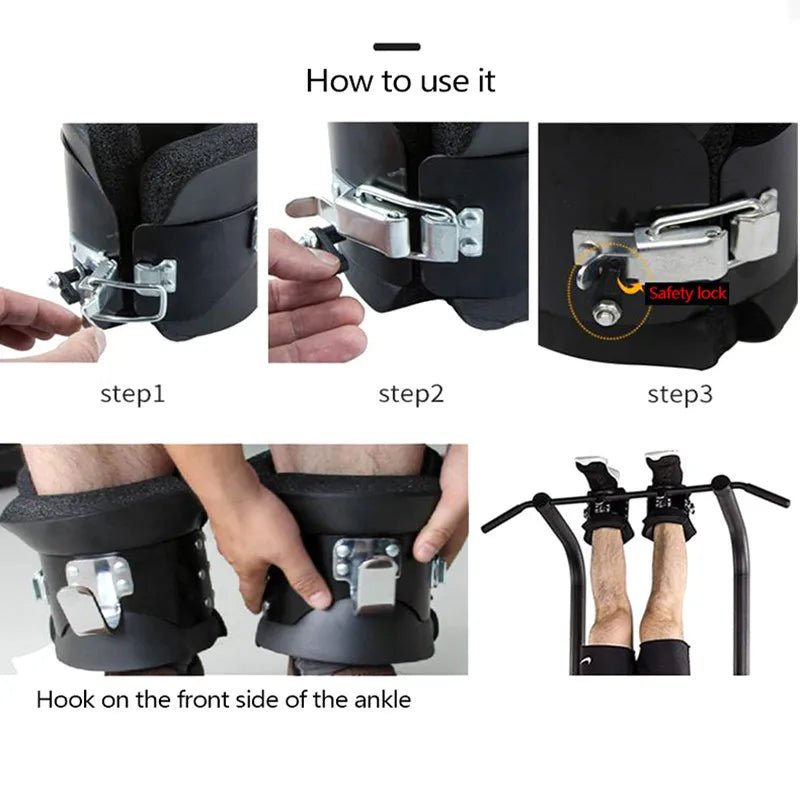 How to use it

Safety lock

step1

step2

step3

Hook on the front side of the ankle