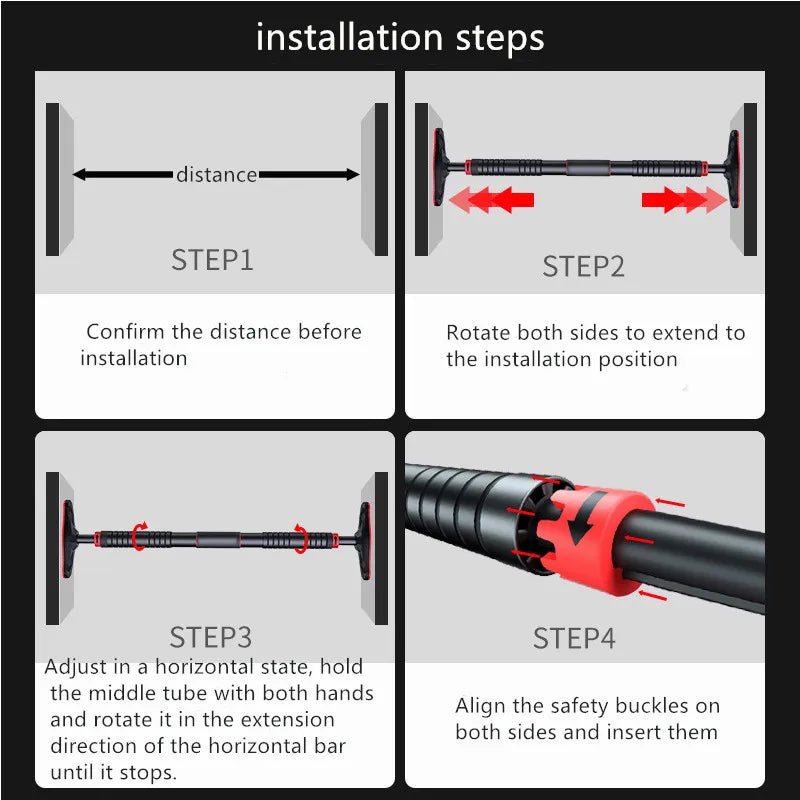 installation steps

distance

STEP1

Confirm the distance before installation

STEP2

Rotate both sides to extend to the installation position

STEP3

Adjust in a horizontal state, hold the middle tube with both hands and rotate it in the extension direction of the horizontal bar until it stops.

STEP4

Align the safety buckles on both sides and insert them